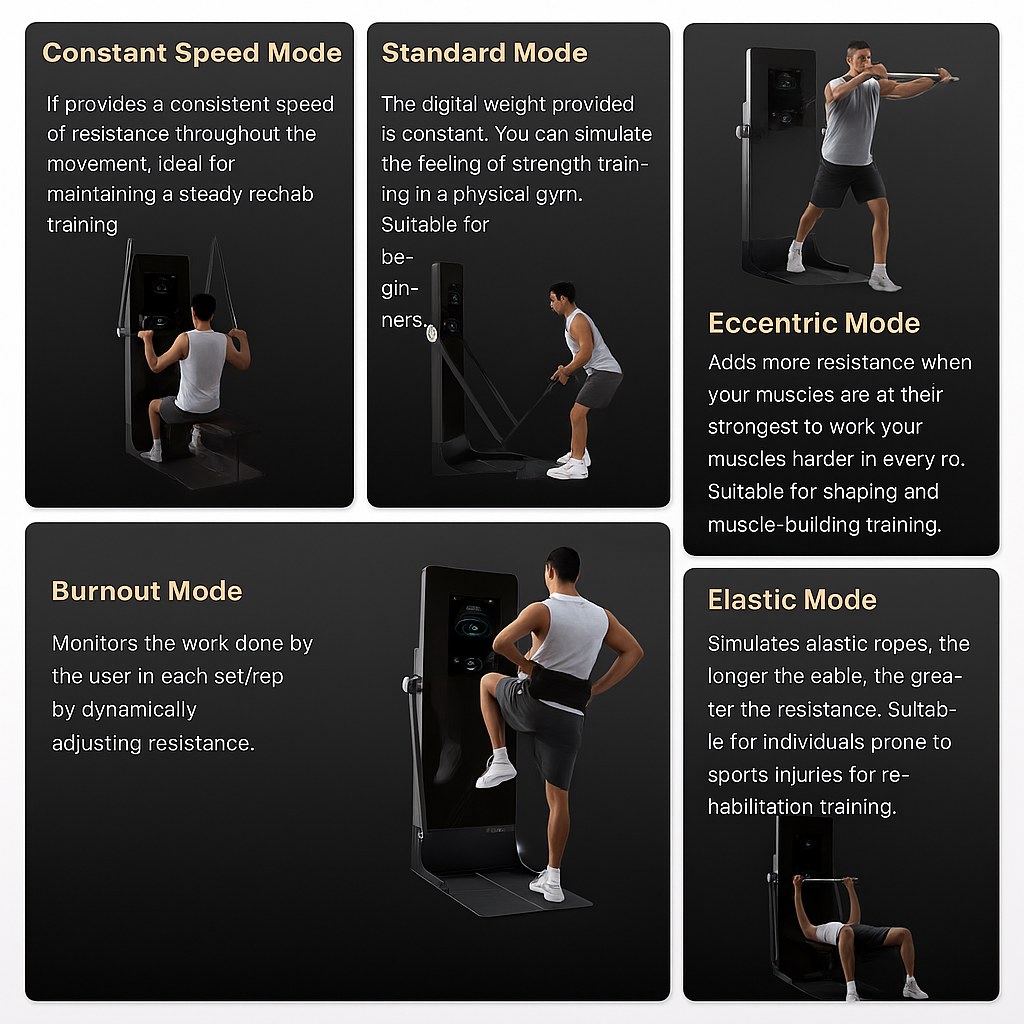 Constant Speed Mode

If provides a consistent speed of resistance throughout the movement, ideal for maintaining a steady rechab training

Standard Mode

The digital weight provided is constant. You can simulate the feeling of strength training in a physical gyrn. Suitable for beginners.

Eccentric Mode

Adds more resistance when your muscies are at their strongest to work your muscles harder in every ro. Suitable for shaping and muscle-building training.

Burnout Mode

Monitors the work done by the user in each set/rep by dynamically adjusting resistance.

Elastic Mode

Simulates alastic ropes, the longer the eable, the greater the resistance. Sultable for individuals prone to sports injuries for rehabilitation training.